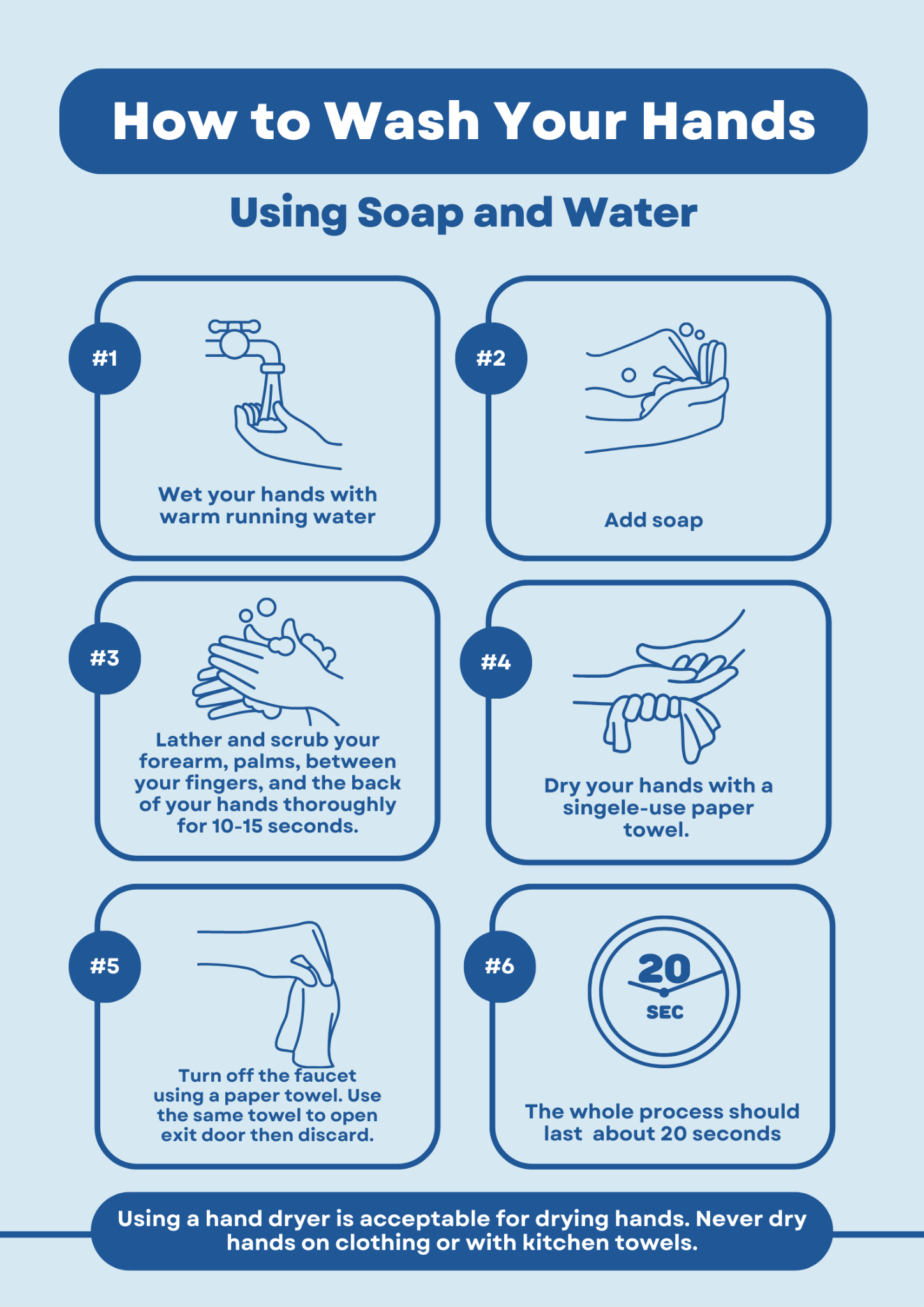 How to Wash Your Hands

Using Soap and Water

#1

Wet your hands with warm running water

#2

Add soap

#3

Lather and scrub your forearm, palms, between your fingers, and the back of your hands thoroughly for 10-15 seconds.

#4

Dry your hands with a singele-use paper towel.

#5

Turn off the faucet using a paper towel. Use the same towel to open exit door then discard.

#6

20
SEC

The whole process should last about 20 seconds

Using a hand dryer is acceptable for drying hands. Never dry hands on clothing or with kitchen towels.