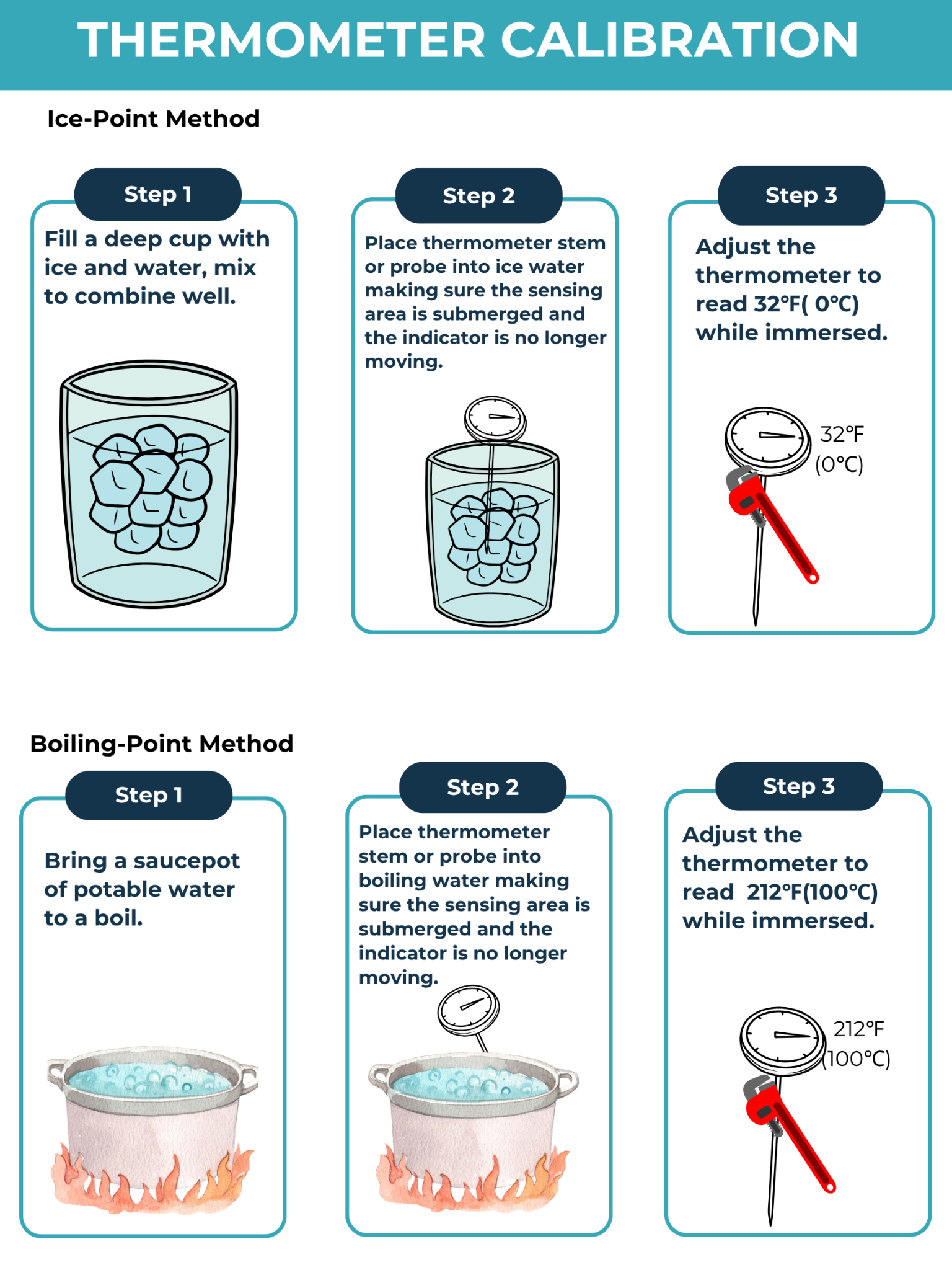 THERMOMETER CALIBRATION

Ice-Point Method

Step 1

Fill a deep cup with ice and water, mix to combine well.

Step 2

Place thermometer stem or probe into ice water making sure the sensing area is submerged and the indicator is no longer moving.

Step 3

Adjust the thermometer to read 32°F( 0°C) while immersed.

32°F (0°C)

Boiling-Point Method

Step 1

Bring a saucepot of potable water to a boil.

Step 2

Place thermometer stem or probe into boiling water making sure the sensing area is submerged and the indicator is no longer moving.

Step 3

Adjust the thermometer to read 212°F(100°C) while immersed.

212°F (100°C)