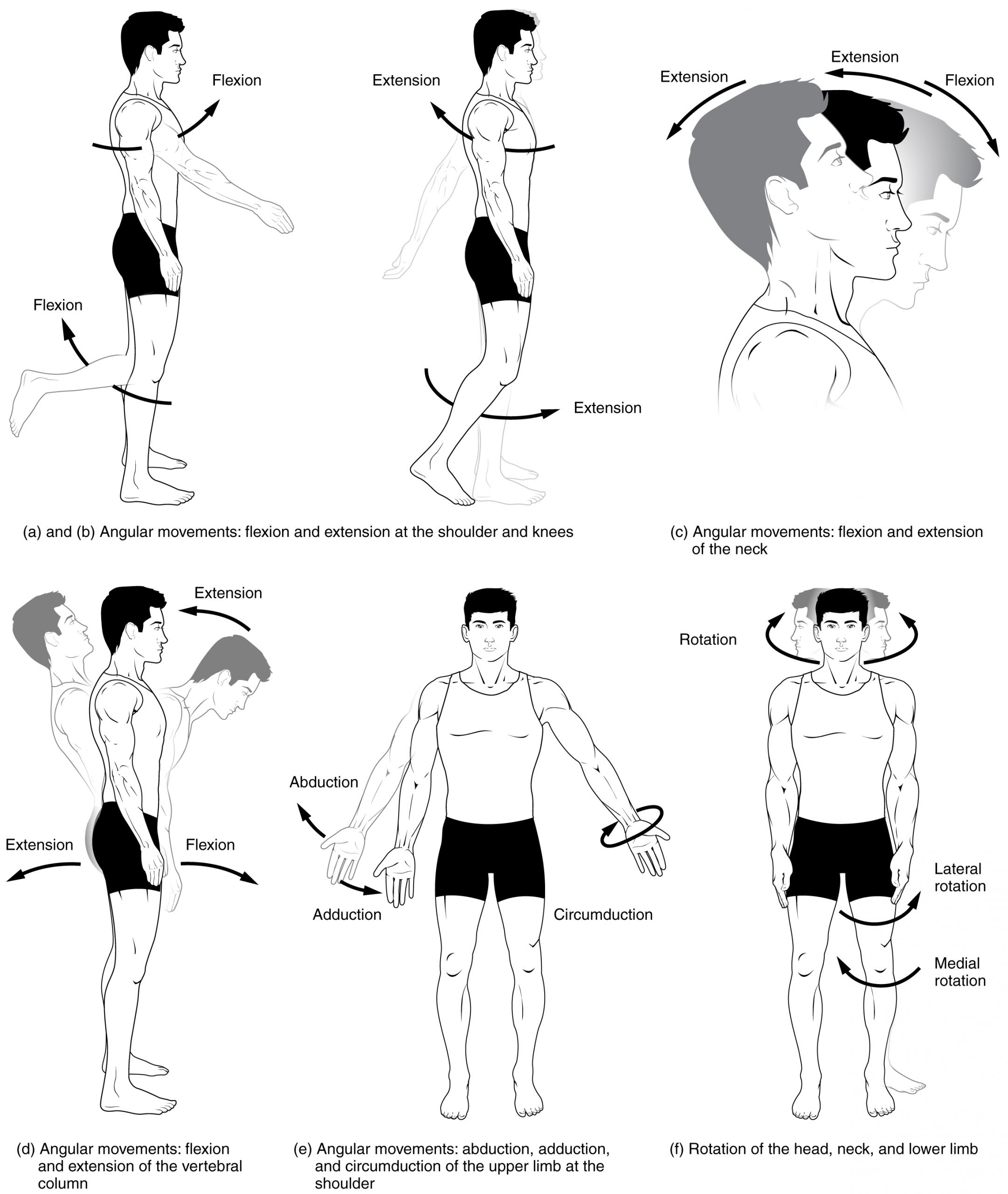 Flexion

Flexion

Extension

Extension

Extension

Extension

Flexion

(a) and (b) Angular movements: flexion and extension at the shoulder and knees

(c) Angular movements: flexion and extension of the neck

Extension

Extension

Flexion

Abduction

Adduction

Circumduction

Rotation

Lateral rotation

Medial rotation

(d) Angular movements: flexion and extension of the vertebral column

(e) Angular movements: abduction, adduction, and circumduction of the upper limb at the shoulder

(f) Rotation of the head, neck, and lower limb