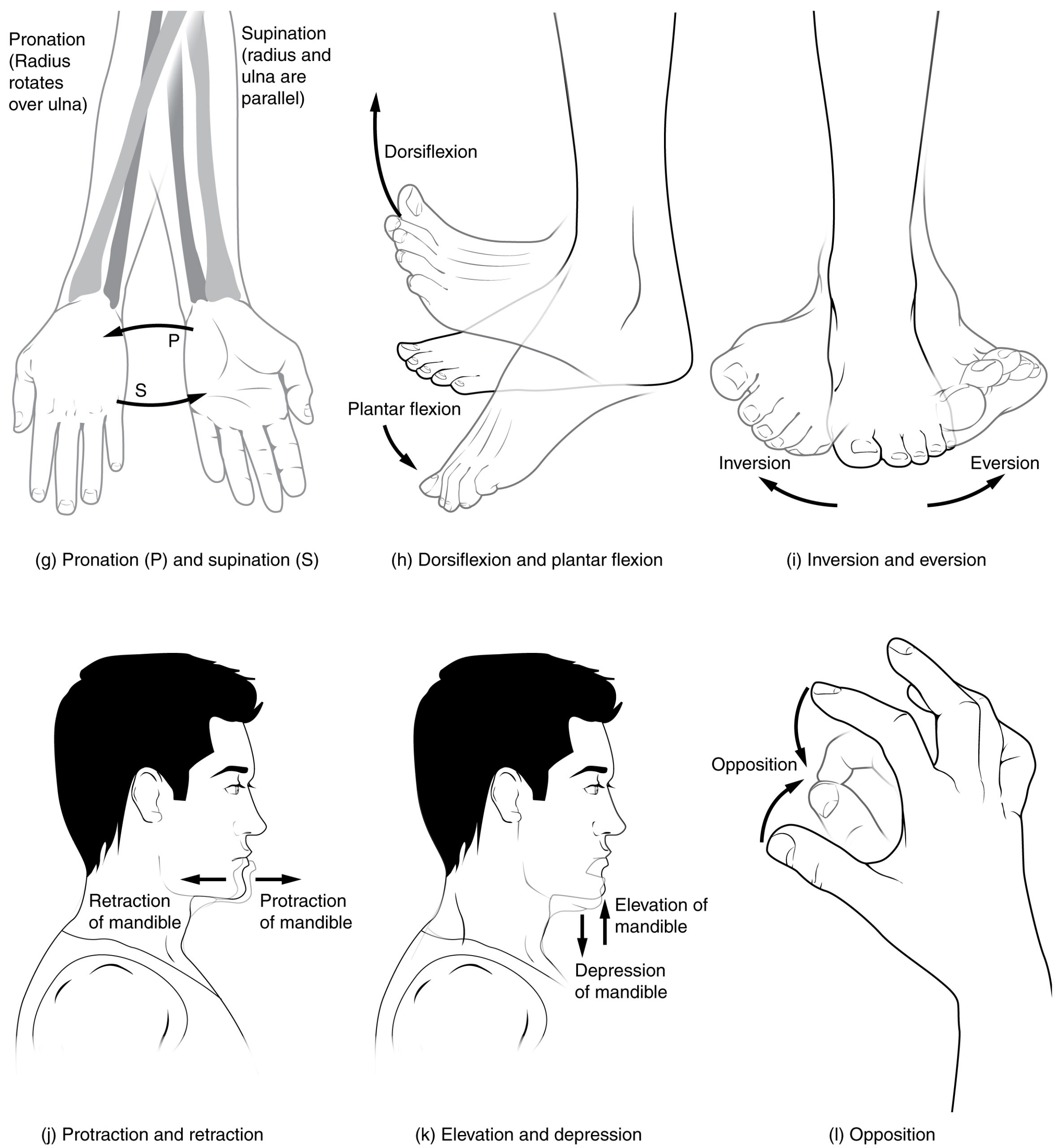 Pronation (Radius rotates over ulna)

Supination (radius and ulna are parallel)

P

S

(g) Pronation (P) and supination (S)

Dorsiflexion

Plantar flexion

(h) Dorsiflexion and plantar flexion

Inversion

Eversion

(i) Inversion and eversion

Retraction of mandible

Protraction of mandible

(j) Protraction and retraction

Elevation of mandible

Depression of mandible

(k) Elevation and depression

Opposition

(l) Opposition