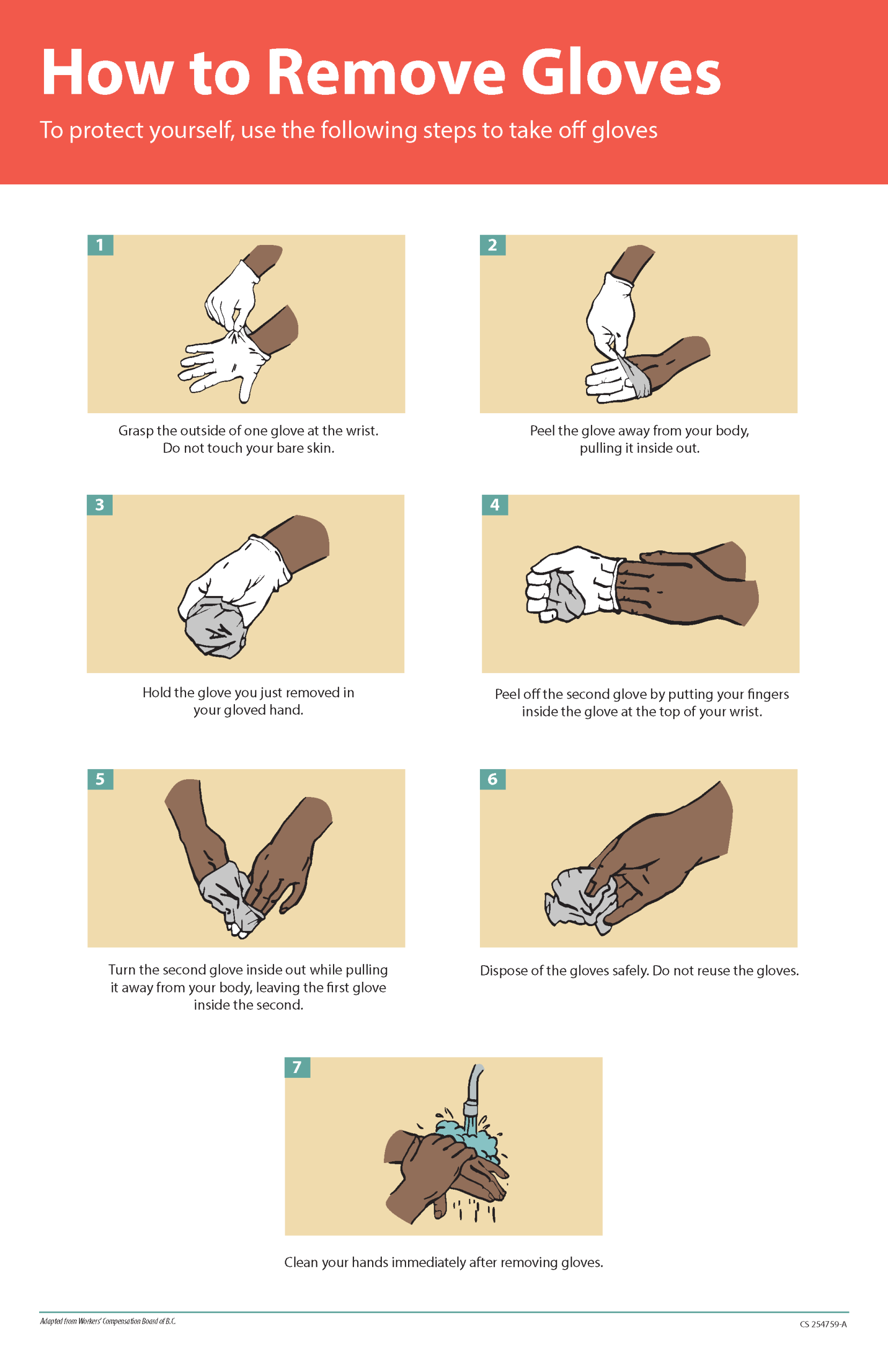 How to Remove Gloves

To protect yourself, use the following steps to take off gloves

1

Grasp the outside of one glove at the wrist. Do not touch your bare skin.

2

Peel the glove away from your body, pulling it inside out.

3

Hold the glove you just removed in your gloved hand.

4

Peel off the second glove by putting your fingers inside the glove at the top of your wrist.

5

Turn the second glove inside out while pulling it away from your body, leaving the first glove inside the second.

6

Dispose of the gloves safely. Do not reuse the gloves.

7

Clean your hands immediately after removing gloves.

Adapted from Workers' Compensation Board of B.C.

CS 254759-A